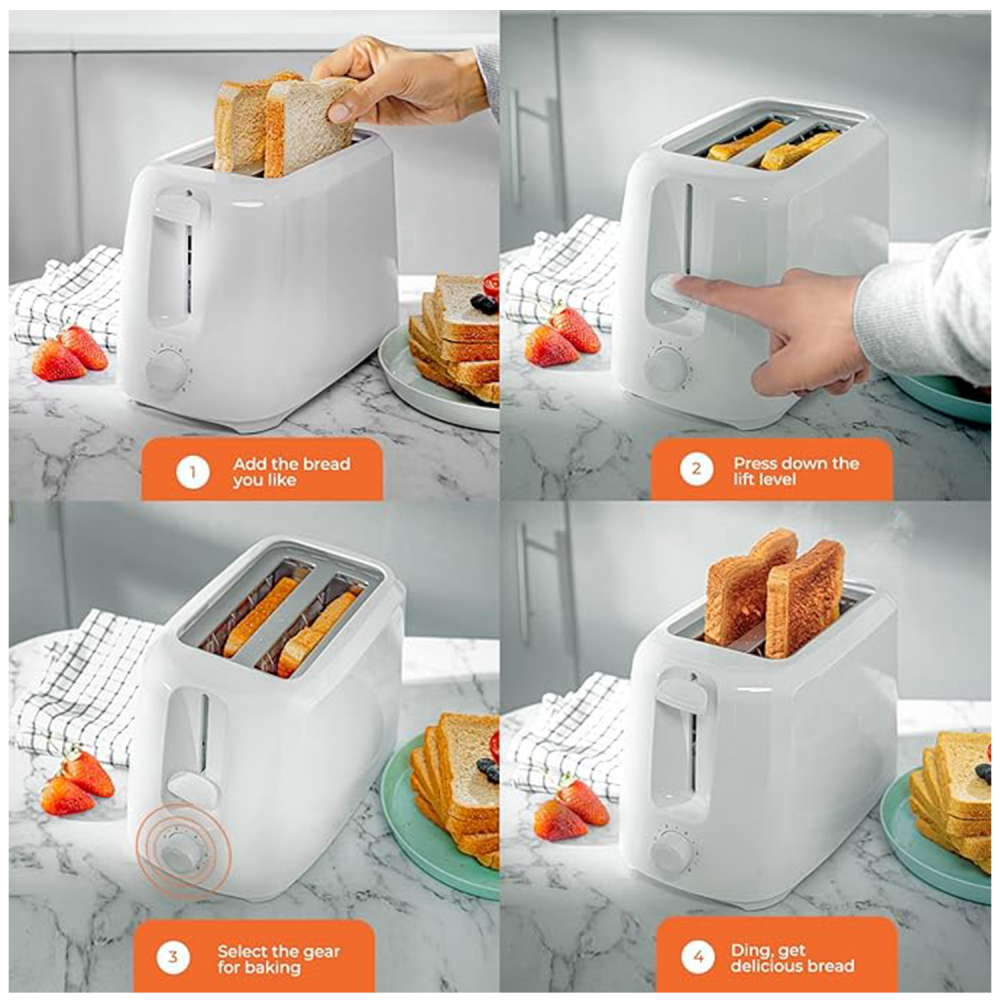 1 Add the bread you like

2 Press down the lift level

3 Select the gear for baking

4 Ding, get delicious bread