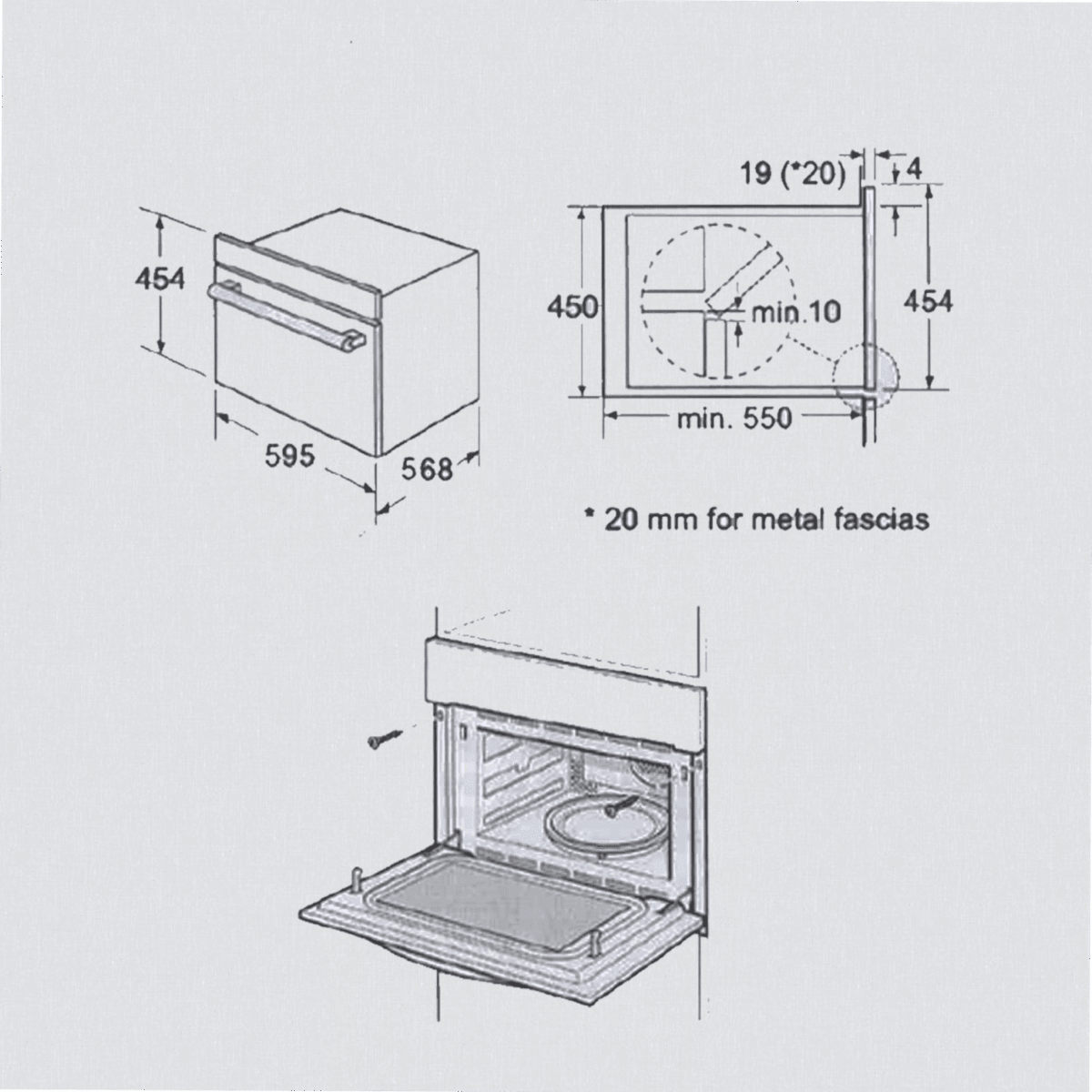 454

595

568

19 (*20)

4

450

min.10

454

min. 550

* 20 mm for metal fascias