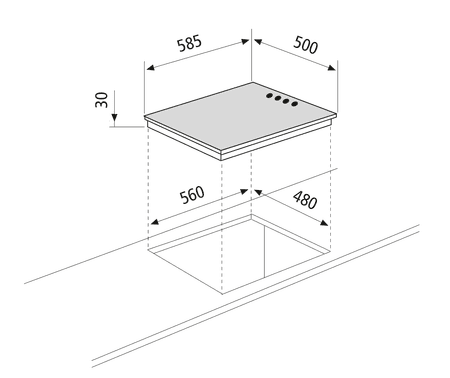 585
500
30
560
480